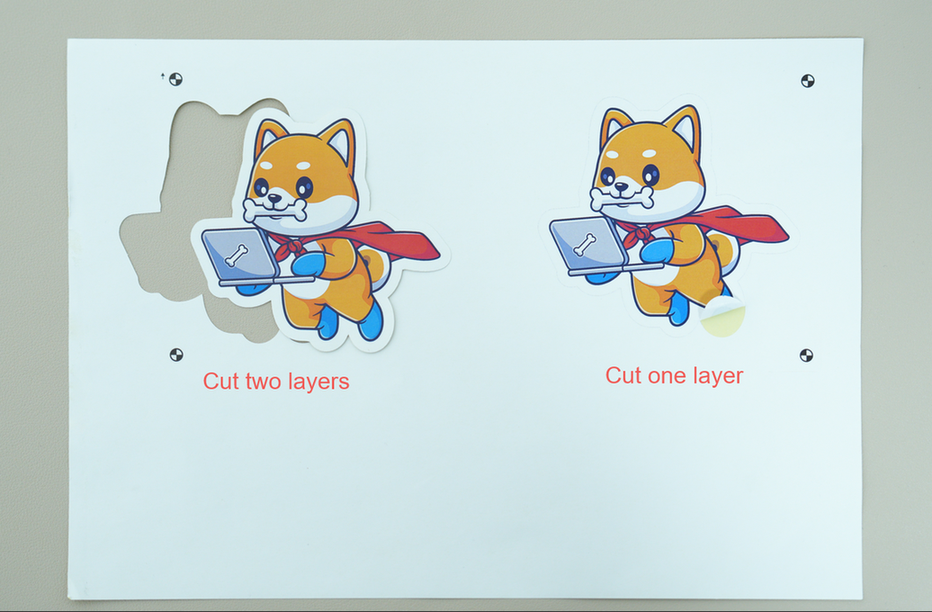 Cut two layers

Cut one layer