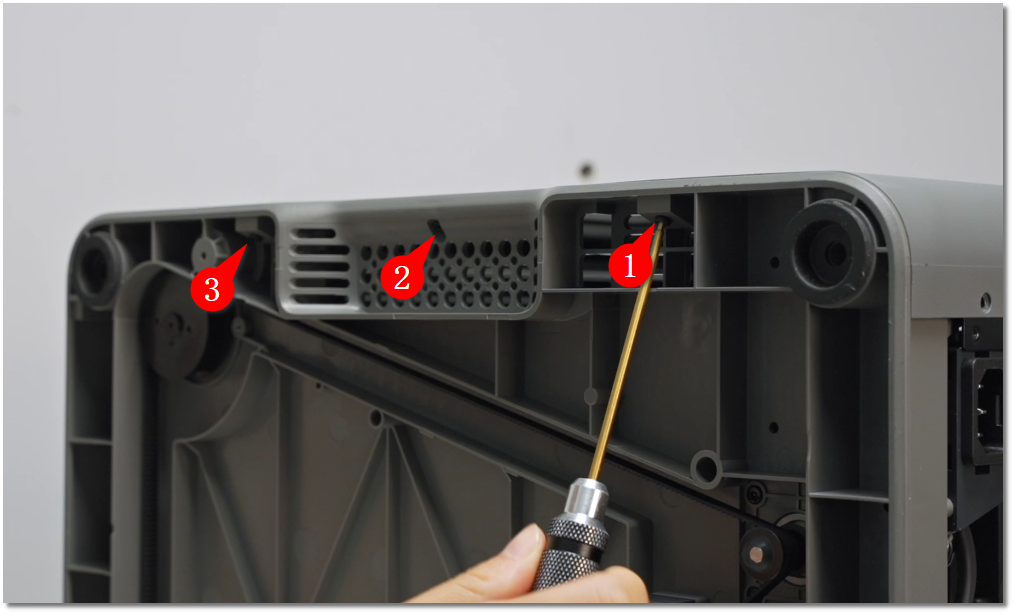 3
2
1