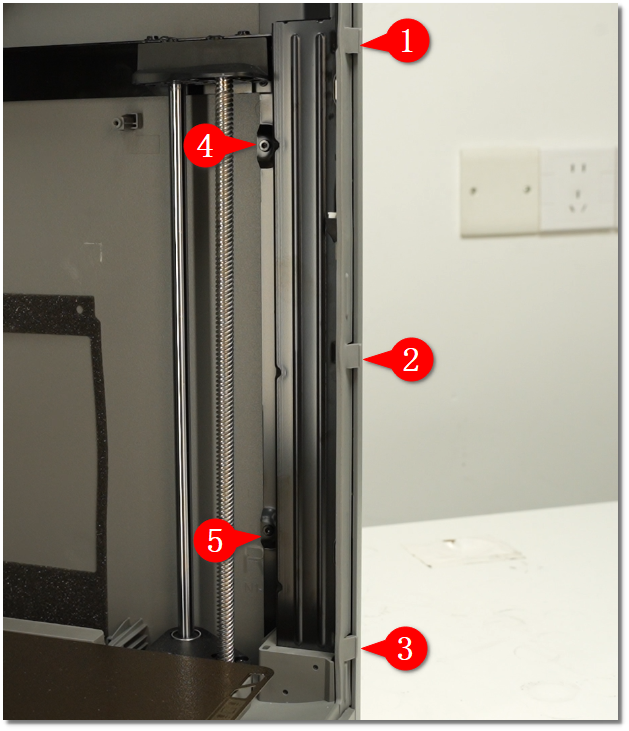 1
4
2
5
3