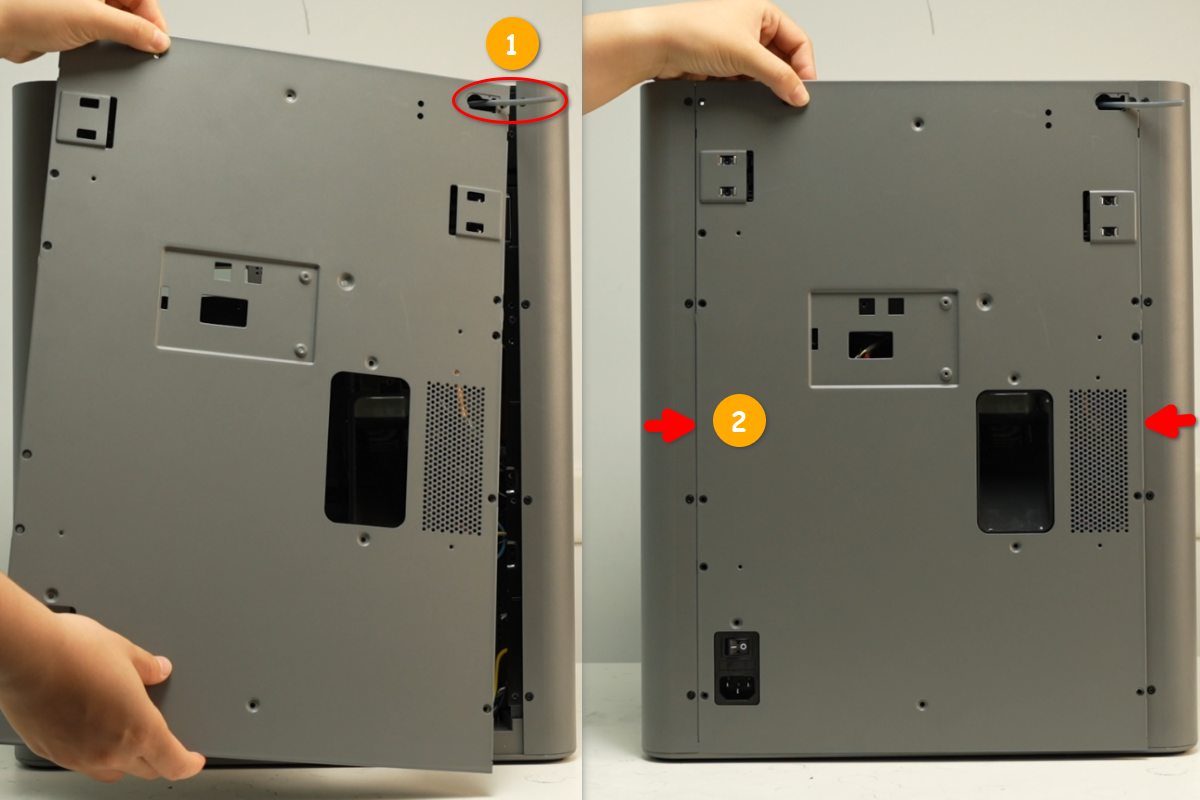 1

2