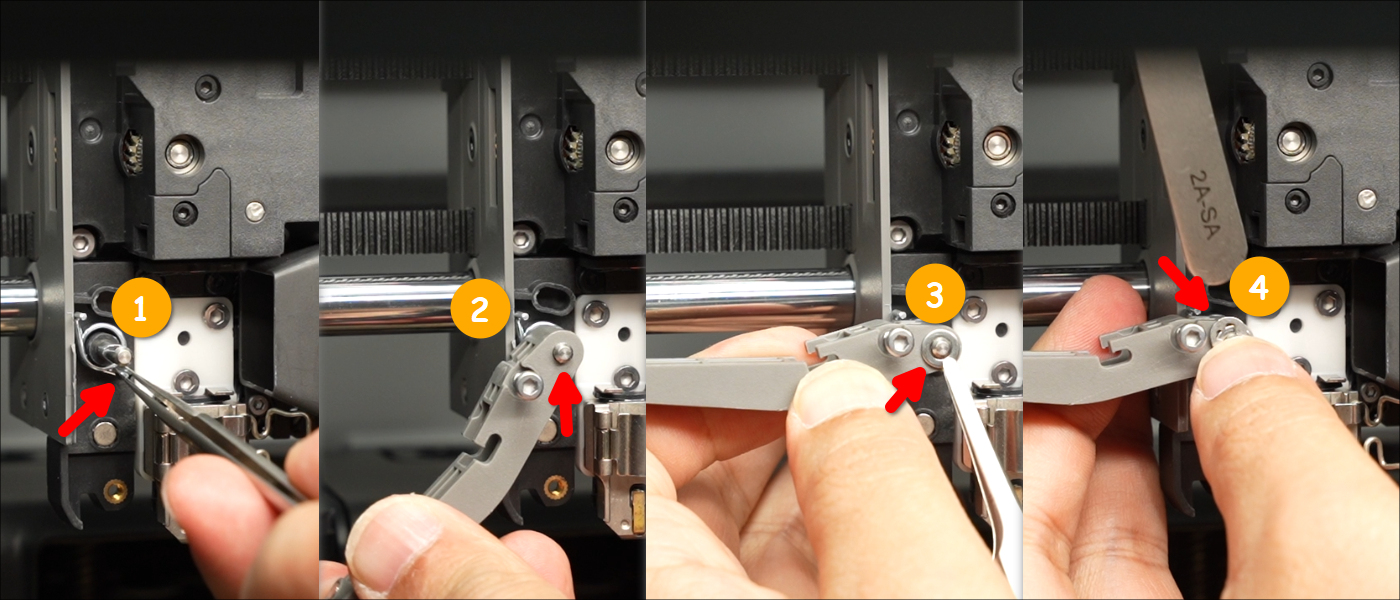 1

2

3

2A-SA

4