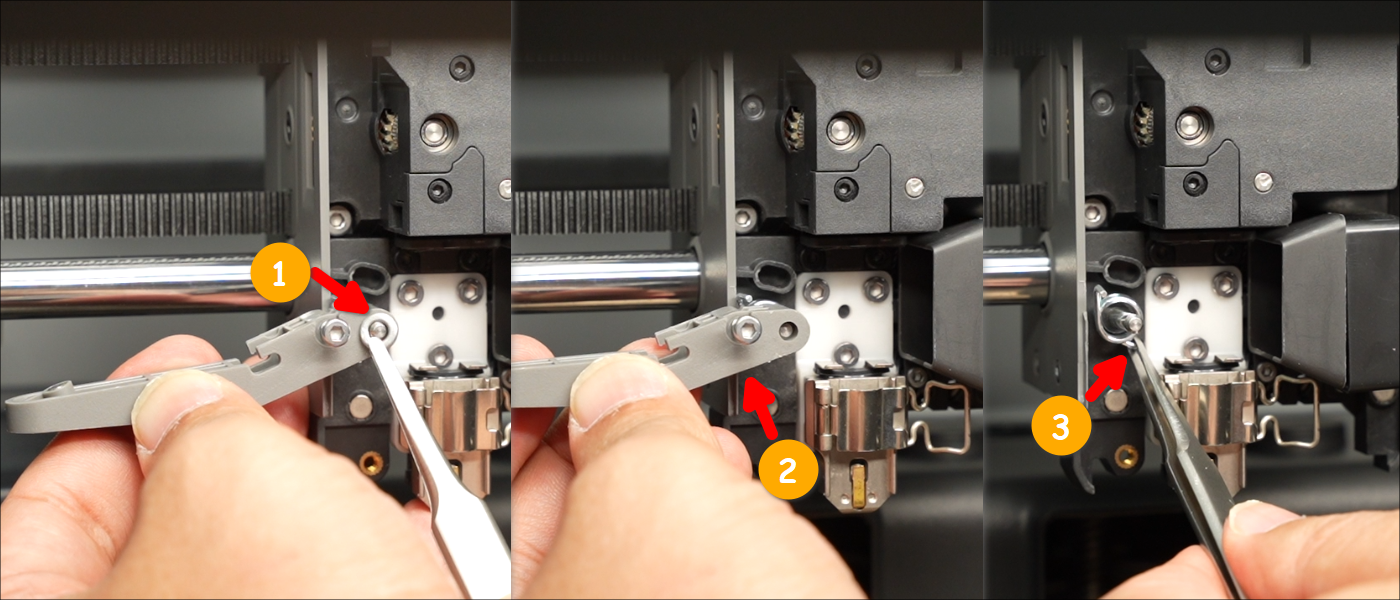 1

2

3