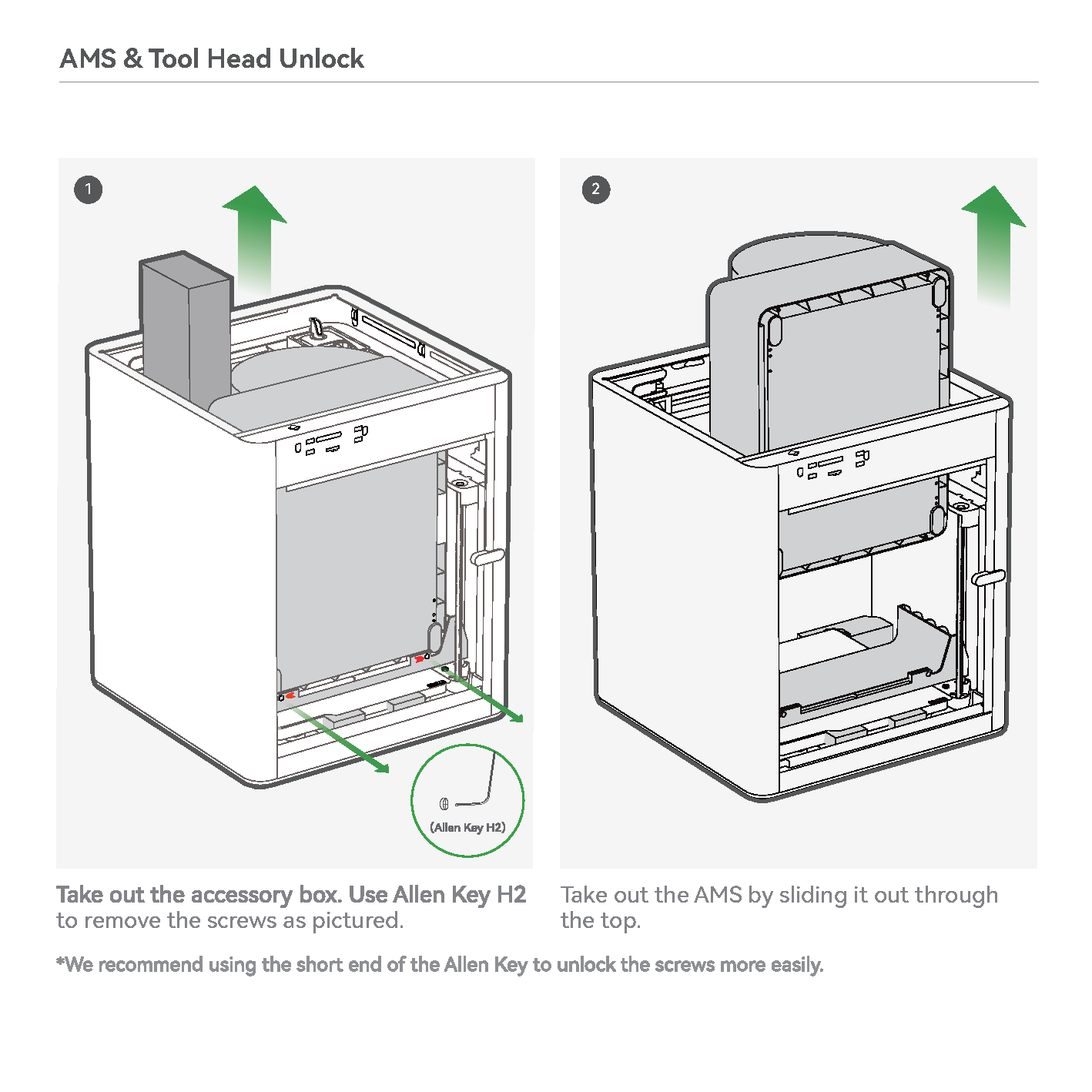 AMS & Tool Head Unlock

1

(Allen Key H2)

Take out the accessory box. Use Allen Key H2 to remove the screws as pictured.

2

Take out the AMS by sliding it out through the top.

*We recommend using the short end of the Allen Key to unlock the screws more easily.